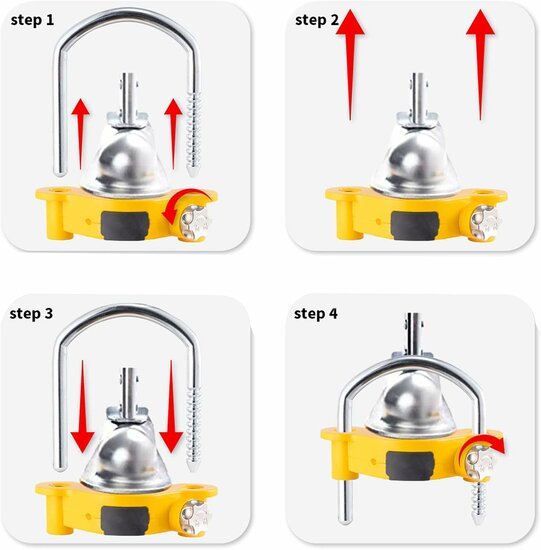 step 1

step 2

step 3

step 4