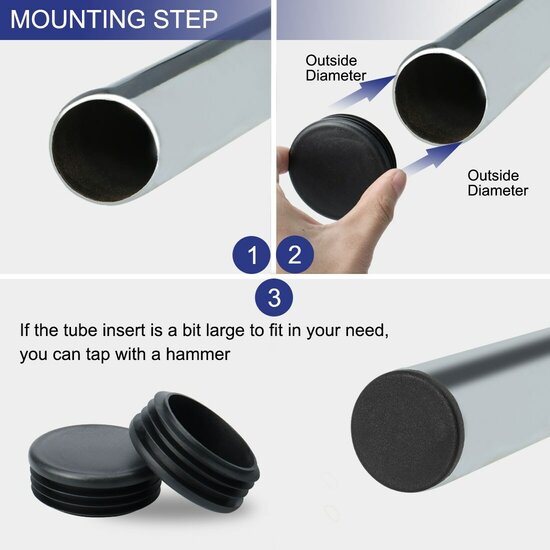 MOUNTING STEP

Outside Diameter

Outside Diameter

1

2

3

If the tube insert is a bit large to fit in your need, you can tap with a hammer