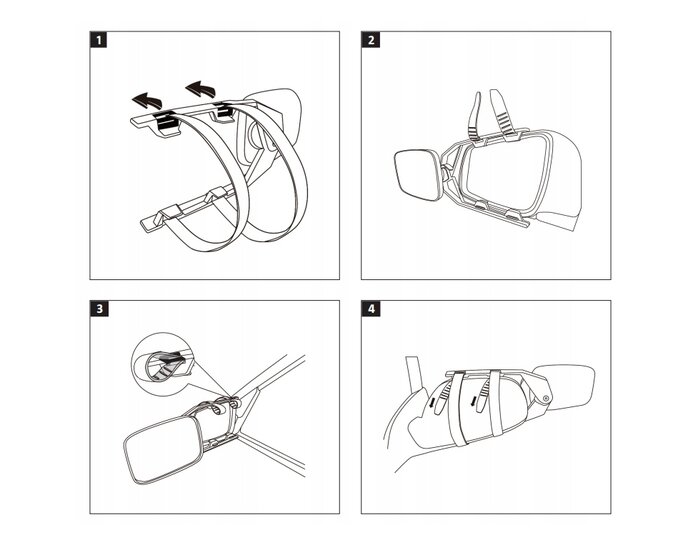 1

2

3

4