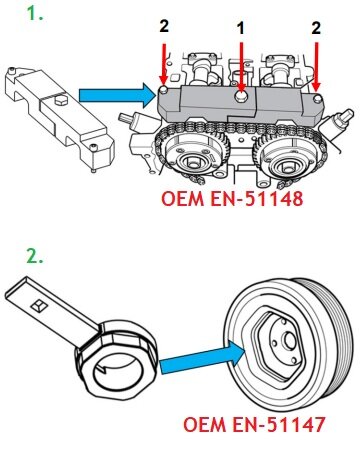 1.

2

1

2

OEM EN-51148

2.

OEM EN-51147