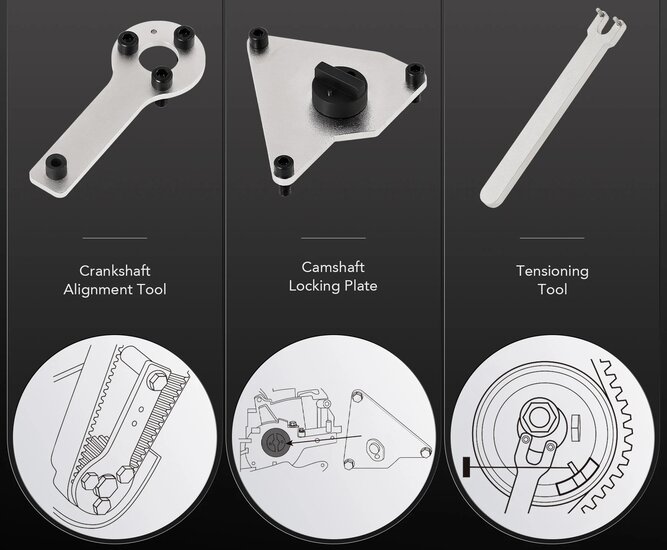 Crankshaft Alignment Tool

Camshaft Locking Plate

Tensioning Tool