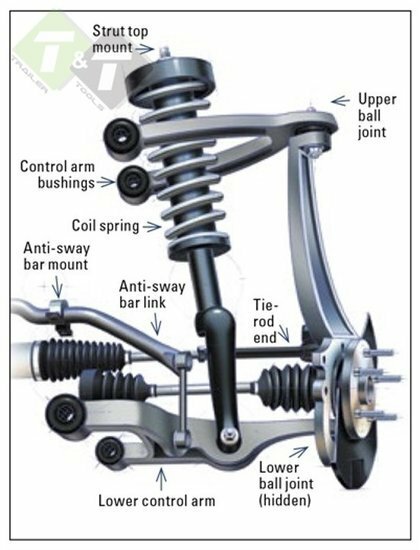 T&T
TRAILER TOOLS

Strut top mount

Upper ball joint

Control arm bushings

Coil spring

Anti-sway bar mount

Anti-sway bar link

Tie-rod end

Lower ball joint (hidden)

Lower control arm