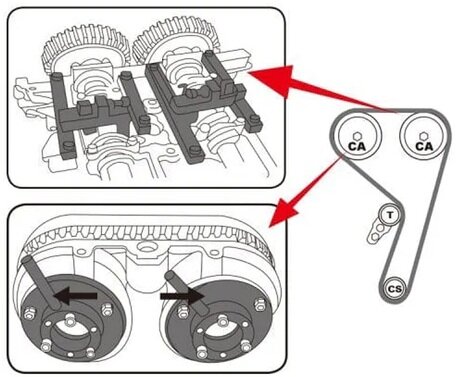 CA
CA
T
CS