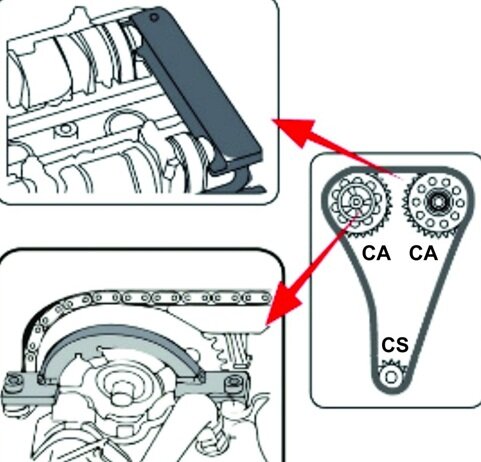 CA CA
CS