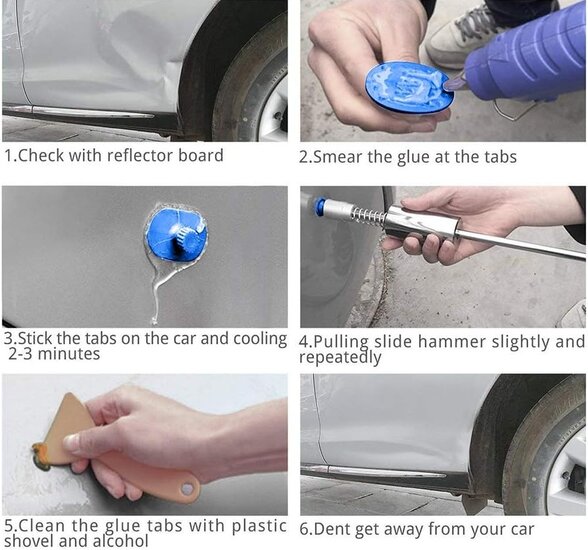 1.Check with reflector board

2.Smear the glue at the tabs

3.Stick the tabs on the car and cooling 2-3 minutes

4.Pulling slide hammer slightly and repeatedly

5.Clean the glue tabs with plastic shovel and alcohol

6.Dent get away from your car