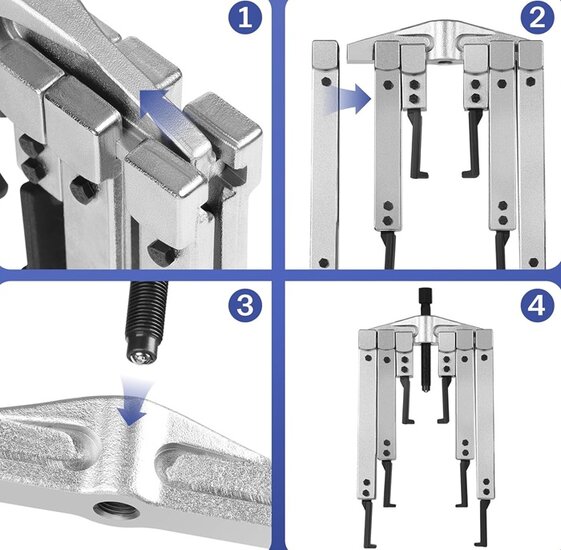 1
2
3
4