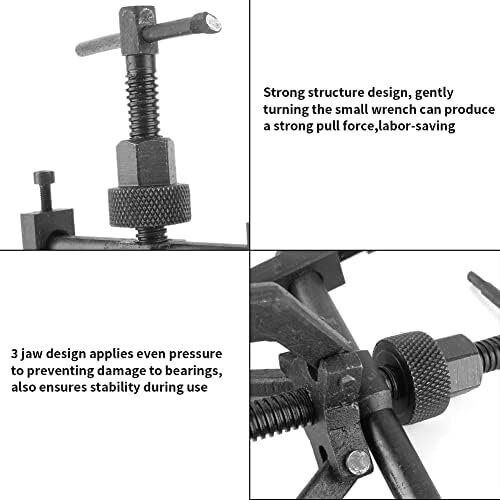 Strong structure design, gently turning the small wrench can produce a strong pull force,labor-saving

3 jaw design applies even pressure to preventing damage to bearings, also ensures stability during use