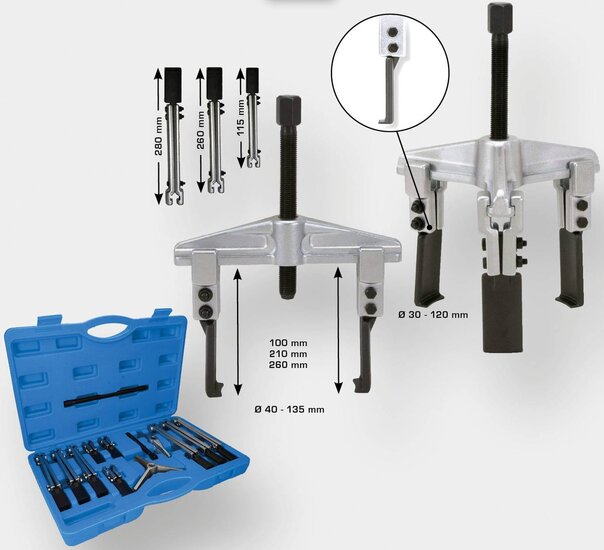 280 mm
260 mm
115 mm
Ø 30 - 120 mm
100 mm
210 mm
260 mm
Ø 40 - 135 mm