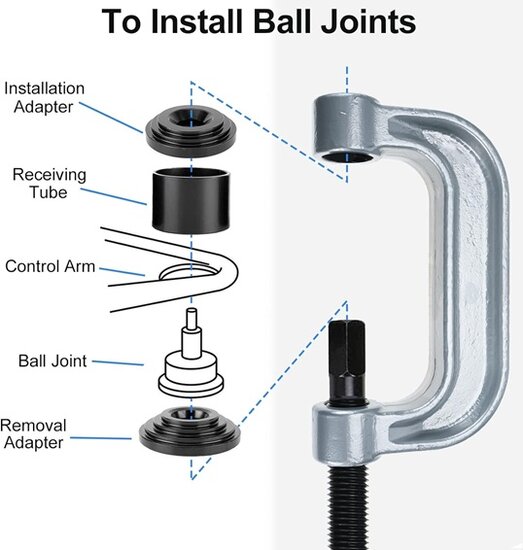 To Install Ball Joints

Installation Adapter

Receiving Tube

Control Arm

Ball Joint

Removal Adapter