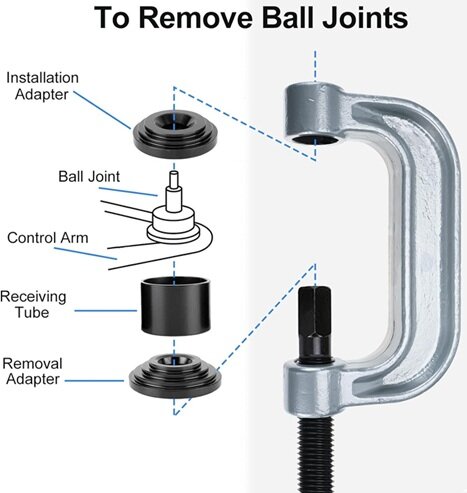 To Remove Ball Joints

Installation Adapter

Ball Joint

Control Arm

Receiving Tube

Removal Adapter