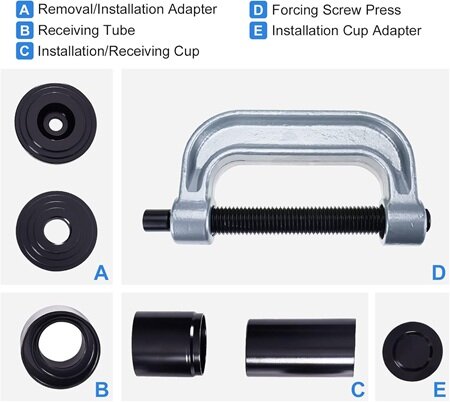 A Removal/Installation Adapter
B Receiving Tube
C Installation/Receiving Cup
D Forcing Screw Press
E Installation Cup Adapter

A

D

B

C

E