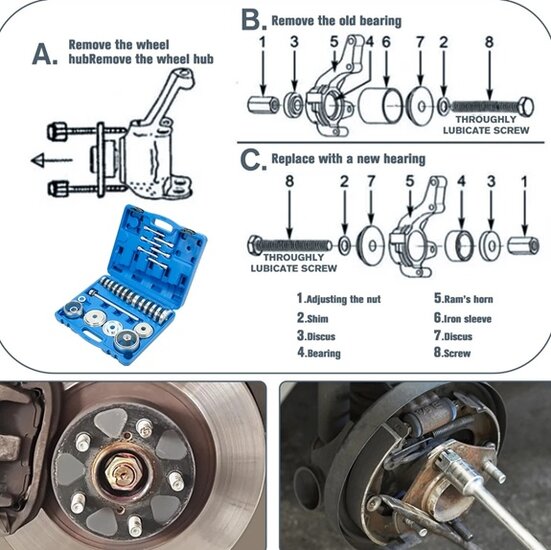 A. Remove the wheel hubRemove the wheel hub

B. Remove the old bearing

1 3 5 4 6 7 2 8

THROUGHLY LUBICATE SCREW

C. Replace with a new hearing

8 2 7 5 4 3 1

THROUGHLY LUBICATE SCREW

1.Adjusting the nut
2.Shim
3.Discus
4.Bearing
5.Ram's horn
6.Iron sleeve
7.Discus
8.Screw