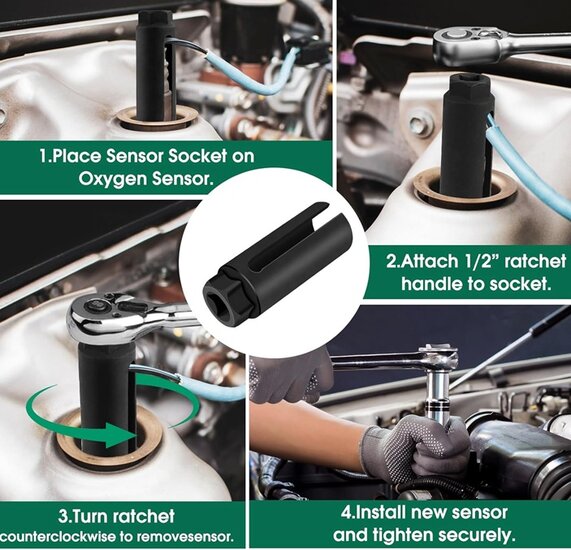 1.Place Sensor Socket on Oxygen Sensor.

2.Attach 1/2” ratchet handle to socket.

3.Turn ratchet counterclockwise to removesensor.

4.Install new sensor and tighten securely.