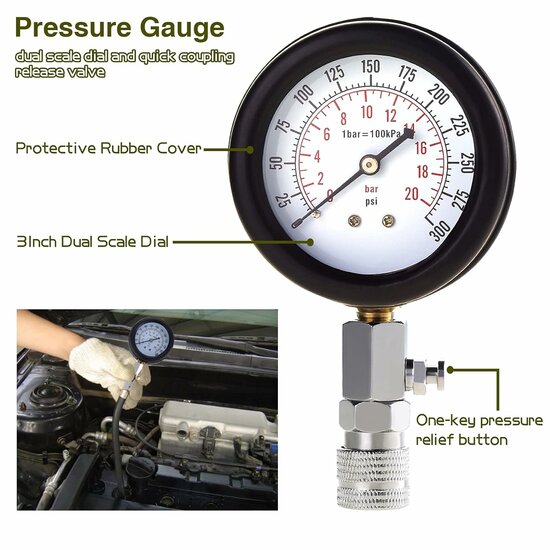 Pressure Gauge

dual scale dial and quick coupling release valve

Protective Rubber Cover

3Inch Dual Scale Dial

25
50
75
100
125
150
175
200
225
250
275
300

0
2
4
6
8
10
12
14
16
18
20

1bar=100kPa

bar
psi

One-key pressure relief button