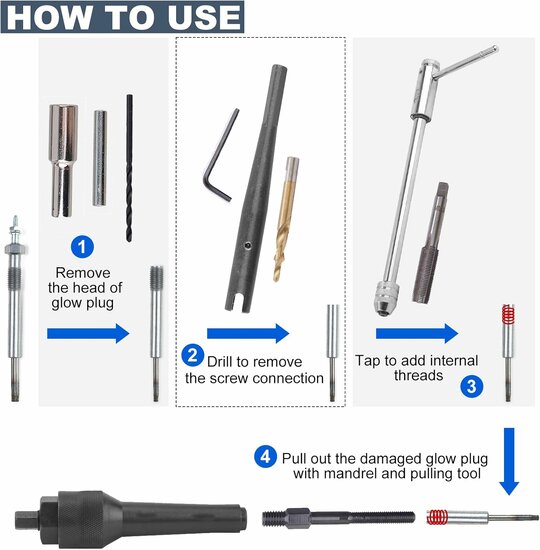 HOW TO USE

1
Remove the head of glow plug

2 Drill to remove the screw connection

Tap to add internal threads
3

4 Pull out the damaged glow plug with mandrel and pulling tool