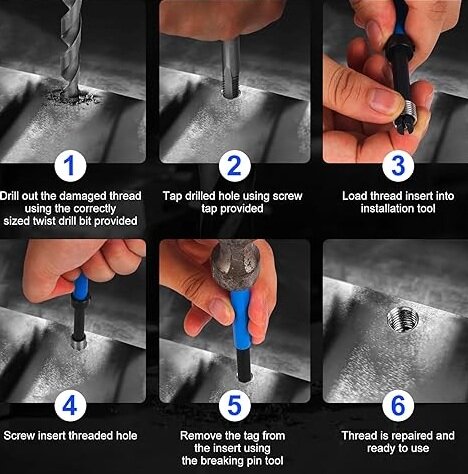 1

Drill out the damaged thread using the correctly sized twist drill bit provided

2

Tap drilled hole using screw tap provided

3

Load thread insert into installation tool

4

Screw insert threaded hole

5

Remove the tag from the insert using the breaking pin tool

6

Thread is repaired and ready to use