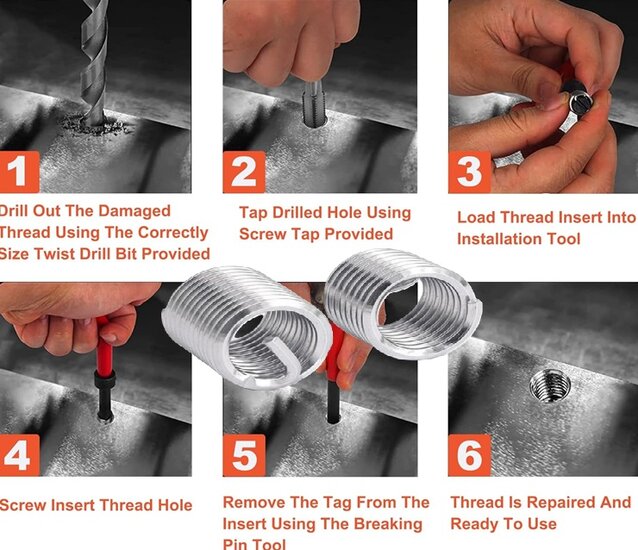 1

Drill Out The Damaged Thread Using The Correctly Size Twist Drill Bit Provided

2

Tap Drilled Hole Using Screw Tap Provided

3

Load Thread Insert Into Installation Tool

4

Screw Insert Thread Hole

5

Remove The Tag From The Insert Using The Breaking Pin Tool

6

Thread Is Repaired And Ready To Use