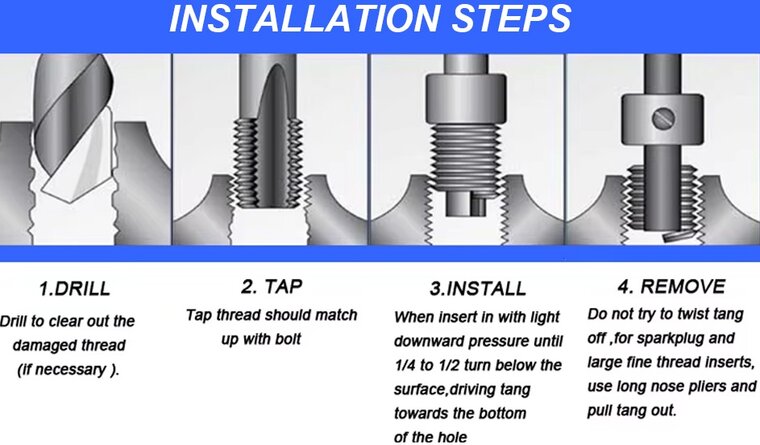 INSTALLATION STEPS

1.DRILL
Drill to clear out the damaged thread (if necessary ).

2. TAP
Tap thread should match up with bolt

3.INSTALL
When insert in with light downward pressure until 1/4 to 1/2 turn below the surface,driving tang towards the bottom of the hole

4. REMOVE
Do not try to twist tang off ,for sparkplug and large fine thread inserts, use long nose pliers and pull tang out.