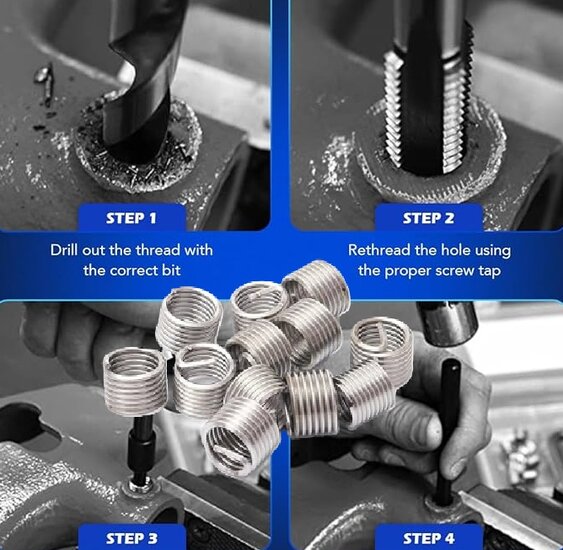 STEP 1

Drill out the thread with the correct bit

STEP 2

Rethread the hole using the proper screw tap

STEP 3

STEP 4