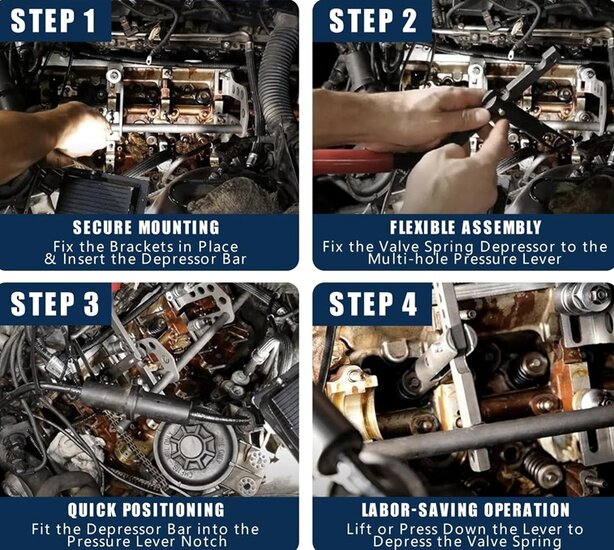 STEP 1

SECURE MOUNTING
Fix the Brackets in Place & Insert the Depressor Bar

STEP 2

FLEXIBLE ASSEMBLY
Fix the Valve Spring Depressor to the Multi-hole Pressure Lever

STEP 3

QUICK POSITIONING
Fit the Depressor Bar into the Pressure Lever Notch

STEP 4

LABOR-SAVING OPERATION
Lift or Press Down the Lever to Depress the Valve Spring