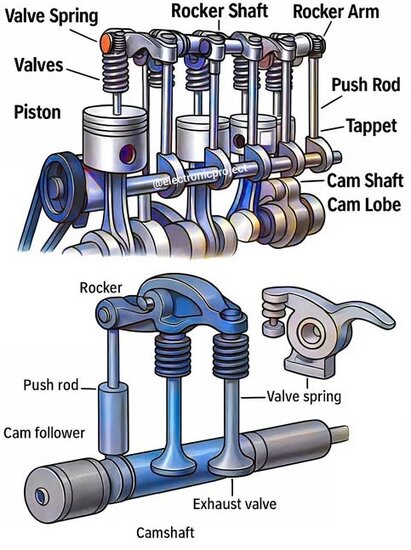 Valve Spring
Rocker Shaft
Rocker Arm
Valves
Push Rod
Piston
Tappet
@electronicproject
Cam Shaft
Cam Lobe

Rocker
Push rod
Valve spring
Cam follower
Exhaust valve
Camshaft