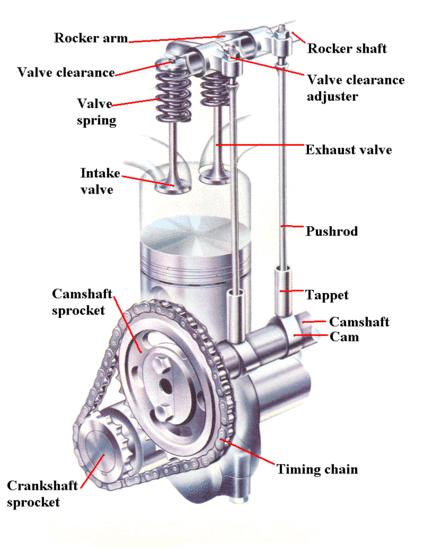 Rocker arm
Rocker shaft
Valve clearance
Valve clearance adjuster
Valve spring
Exhaust valve
Intake valve
Pushrod
Camshaft sprocket
Tappet
Camshaft
Cam
Timing chain
Crankshaft sprocket