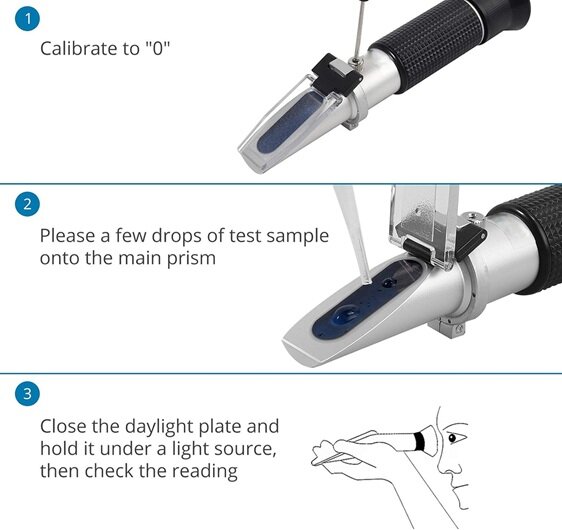 1

Calibrate to "0"

2

Please a few drops of test sample onto the main prism

3

Close the daylight plate and hold it under a light source, then check the reading