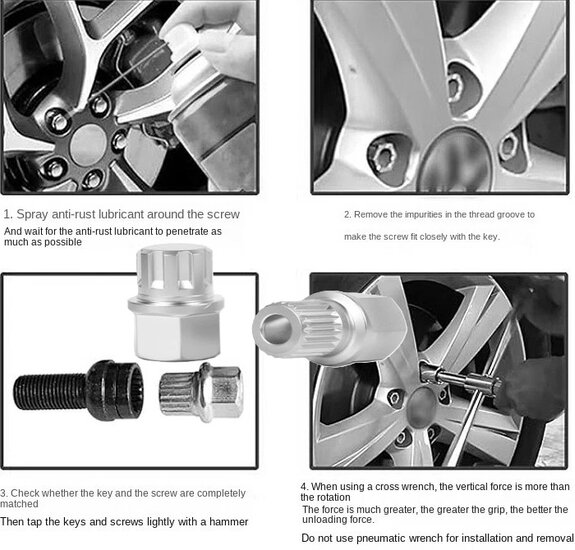 1. Spray anti-rust lubricant around the screw

And wait for the anti-rust lubricant to penetrate as much as possible

2. Remove the impurities in the thread groove to

make the screw fit closely with the key.

3. Check whether the key and the screw are completely matched

Then tap the keys and screws lightly with a hammer

4. When using a cross wrench, the vertical force is more than the rotation

The force is much greater, the greater the grip, the better the unloading force.

Do not use pneumatic wrench for installation and removal