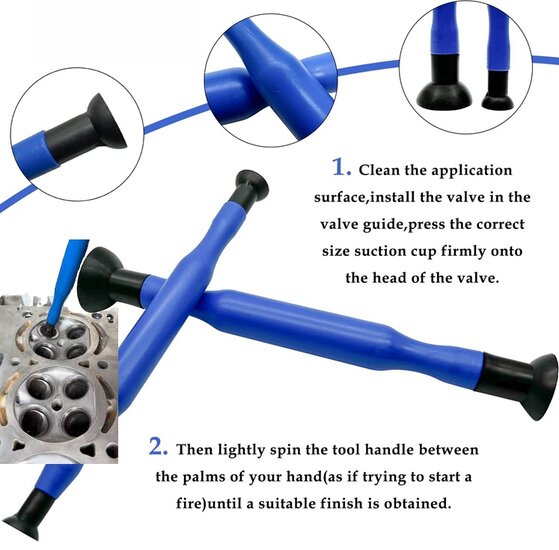 1. Clean the application surface,install the valve in the valve guide,press the correct size suction cup firmly onto the head of the valve.

2. Then lightly spin the tool handle between the palms of your hand(as if trying to start a fire)until a suitable finish is obtained.